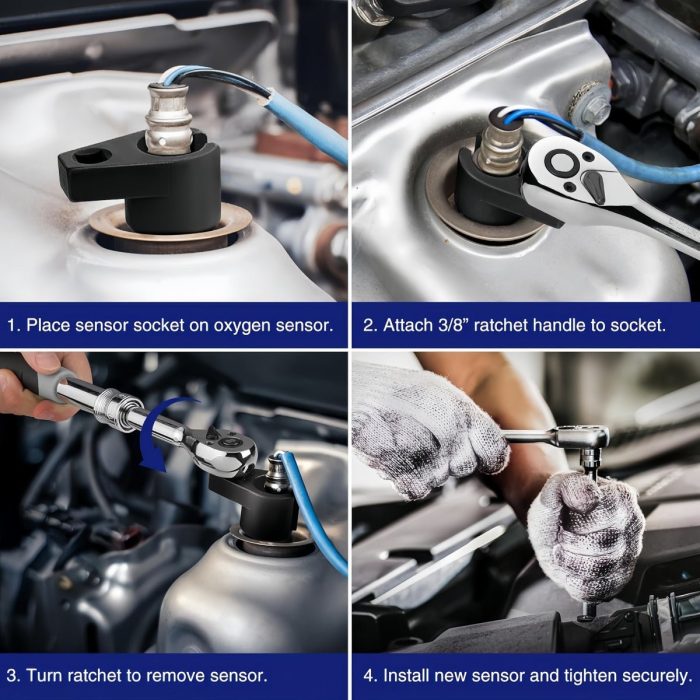 1. Place sensor socket on oxygen sensor.

2. Attach 3/8” ratchet handle to socket.

3. Turn ratchet to remove sensor.

4. Install new sensor and tighten securely.